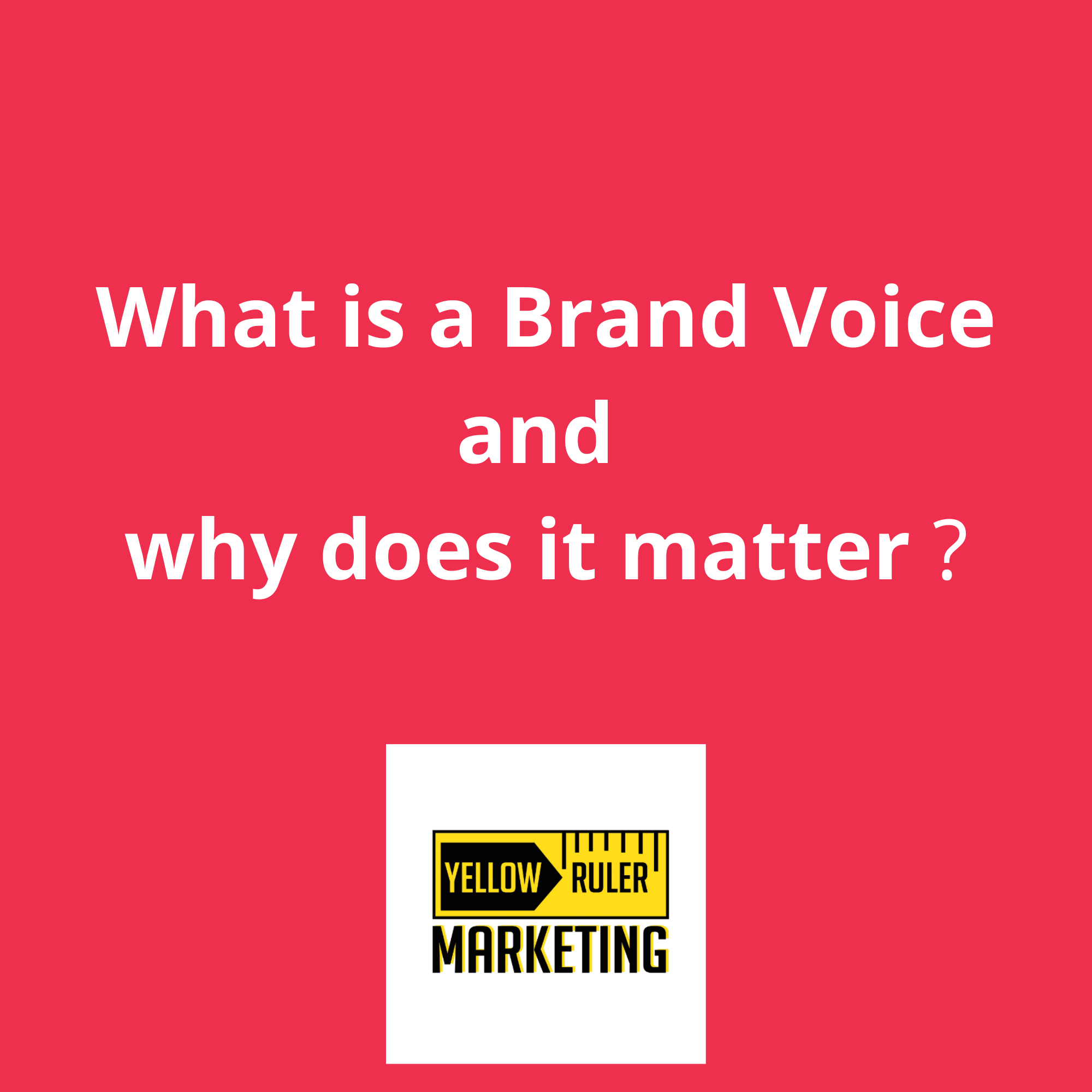 What is a Brand Voice and why does it matter ?

YELLOW RULER
MARKETING