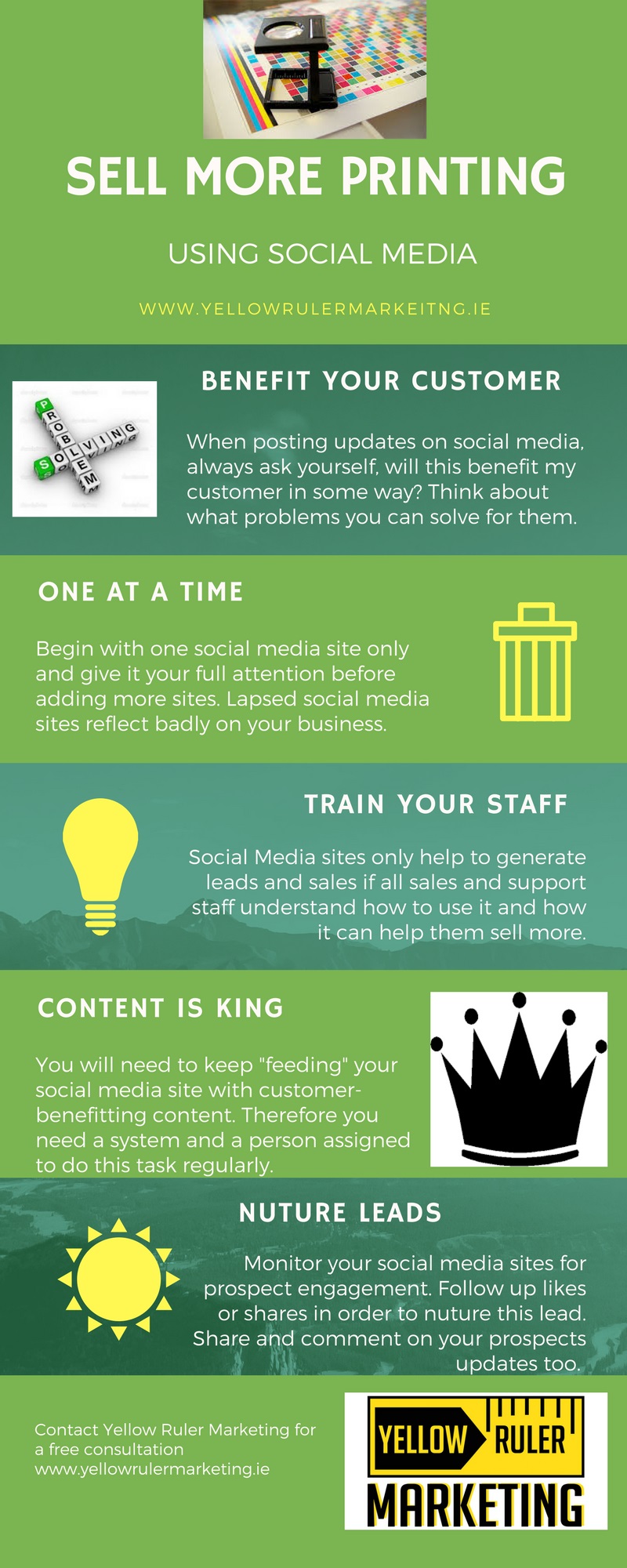 SELL MORE PRINTING

USING SOCIAL MEDIA

WWW.YELLOWRULERMARKEITNG.IE

BENEFIT YOUR CUSTOMER

PROBLEM SOLVING

When posting updates on social media, always ask yourself, will this benefit my customer in some way? Think about what problems you can solve for them.

ONE AT A TIME

Begin with one social media site only and give it your full attention before adding more sites. Lapsed social media sites reflect badly on your business.

TRAIN YOUR STAFF

Social Media sites only help to generate leads and sales if all sales and support staff understand how to use it and how it can help them sell more.

CONTENT IS KING

You will need to keep "feeding" your social media site with customer-benefitting content. Therefore you need a system and a person assigned to do this task regularly.

NUTURE LEADS

Monitor your social media sites for prospect engagement. Follow up likes or shares in order to nuture this lead. Share and comment on your prospects updates too.

Contact Yellow Ruler Marketing for a free consultation
www.yellowrulermarketing.ie

YELLOW RULER
MARKETING